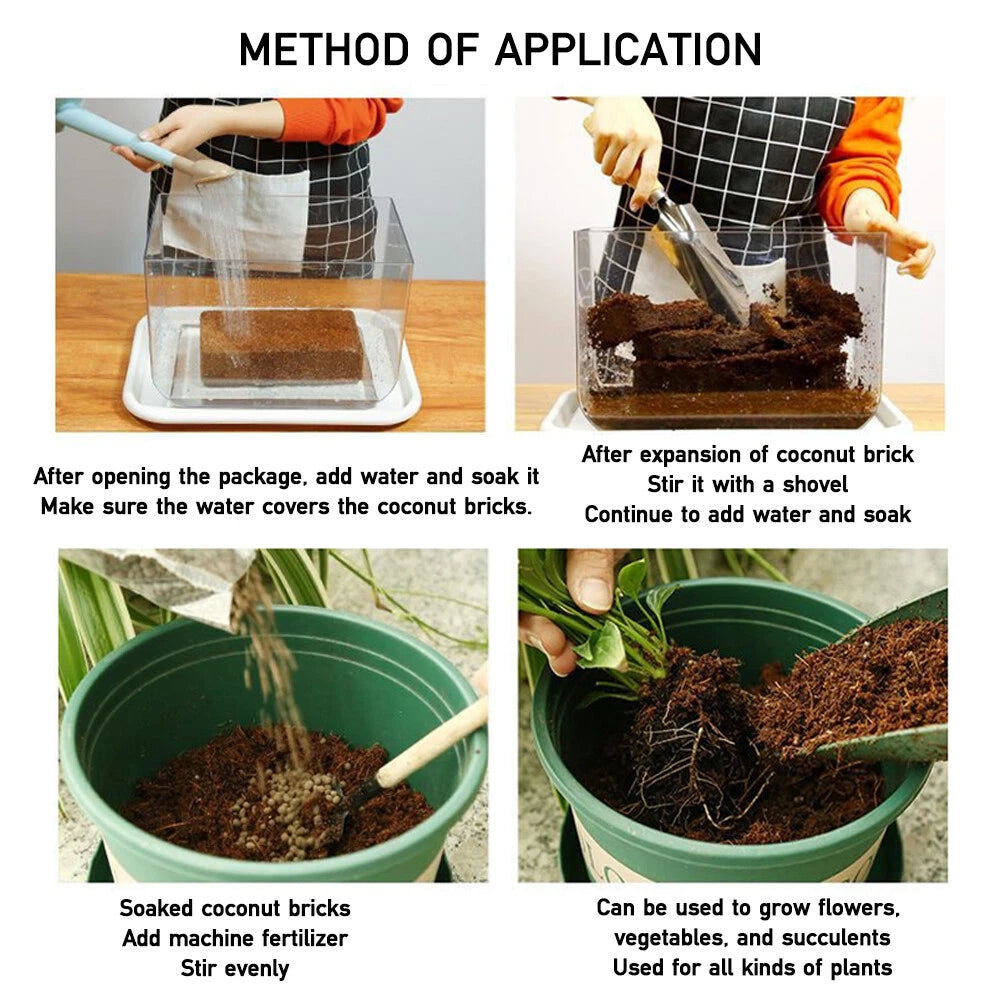 METHOD OF APPLICATION

After opening the package, add water and soak it
Make sure the water covers the coconut bricks.

After expansion of coconut brick
Stir it with a shovel
Continue to add water and soak

Soaked coconut bricks
Add machine fertilizer
Stir evenly

Can be used to grow flowers,
vegetables, and succulents
Used for all kinds of plants