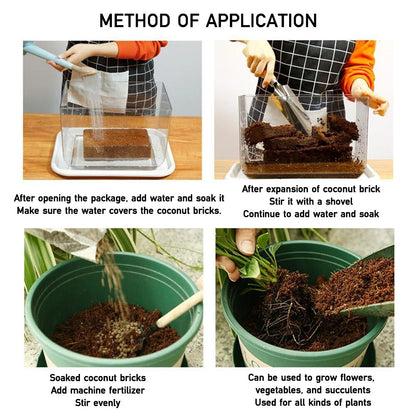 METHOD OF APPLICATION

After opening the package, add water and soak it
Make sure the water covers the coconut bricks.

After expansion of coconut brick
Stir it with a shovel
Continue to add water and soak

Soaked coconut bricks
Add machine fertilizer
Stir evenly

Can be used to grow flowers,
vegetables, and succulents
Used for all kinds of plants